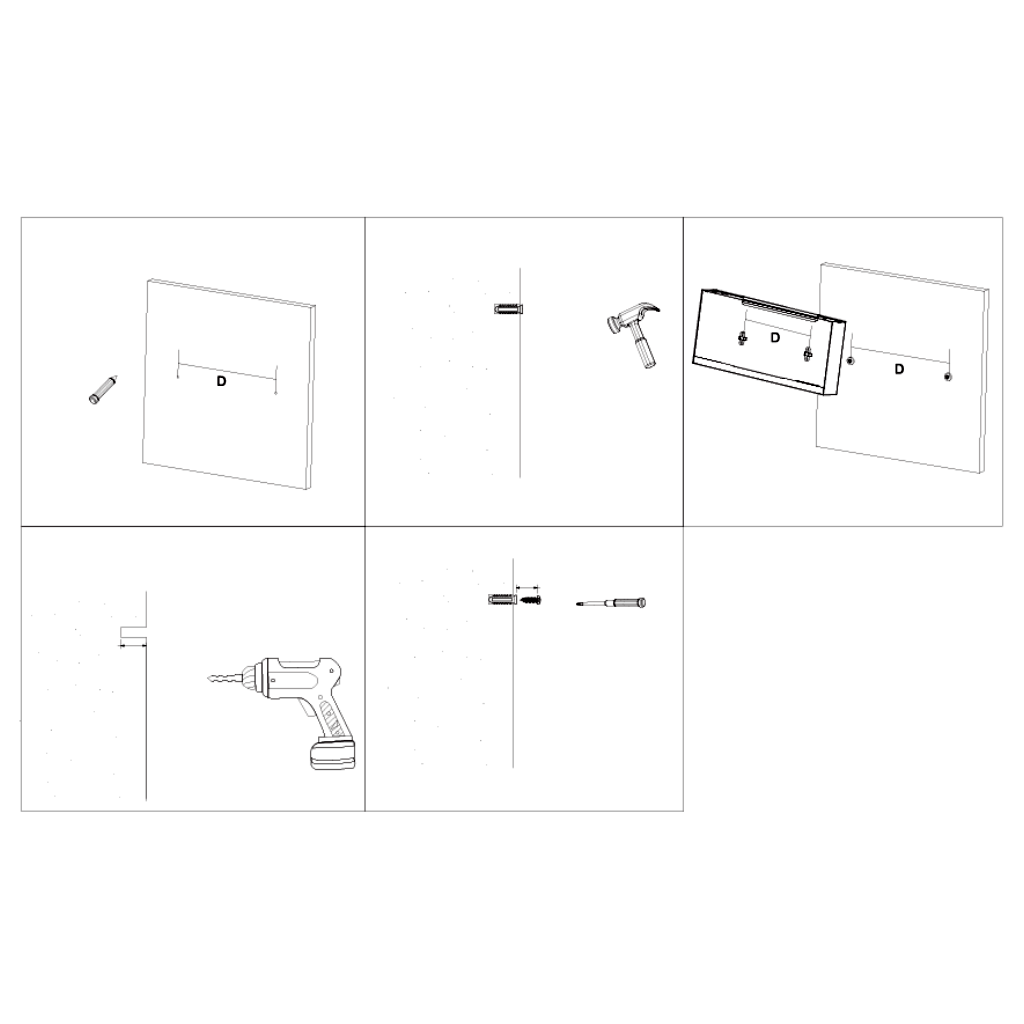 D

D

D